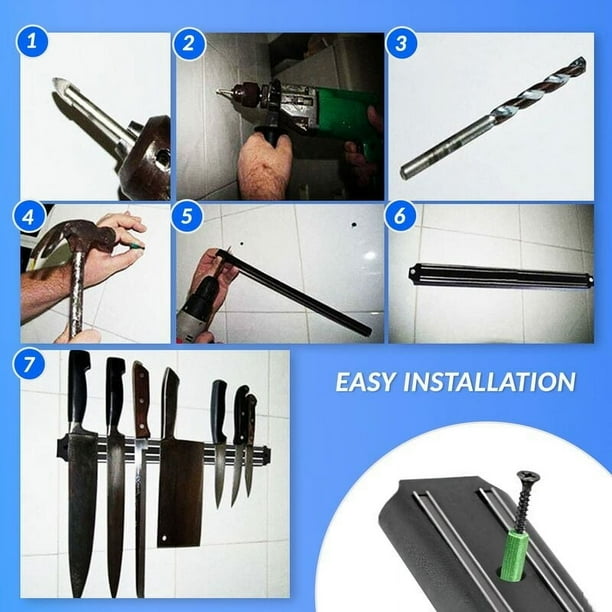 1

2

3

4

5

6

7

EASY INSTALLATION