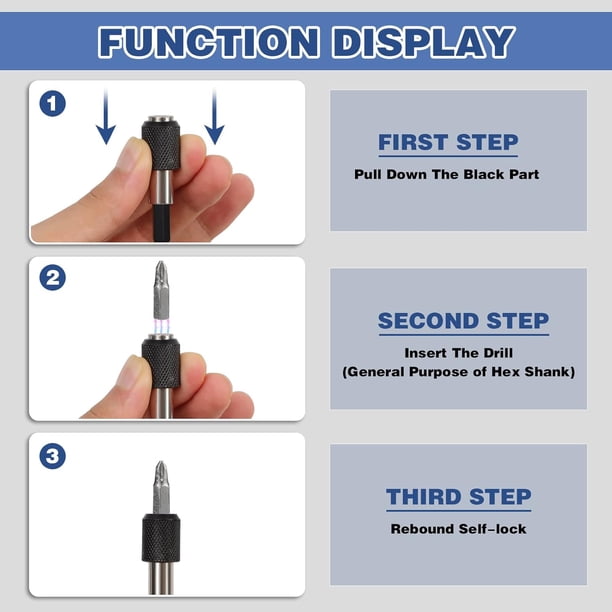 FUNCTION DISPLAY

1

FIRST STEP

Pull Down The Black Part

2

SECOND STEP

Insert The Drill
(General Purpose of Hex Shank)

3

THIRD STEP

Rebound Self-lock