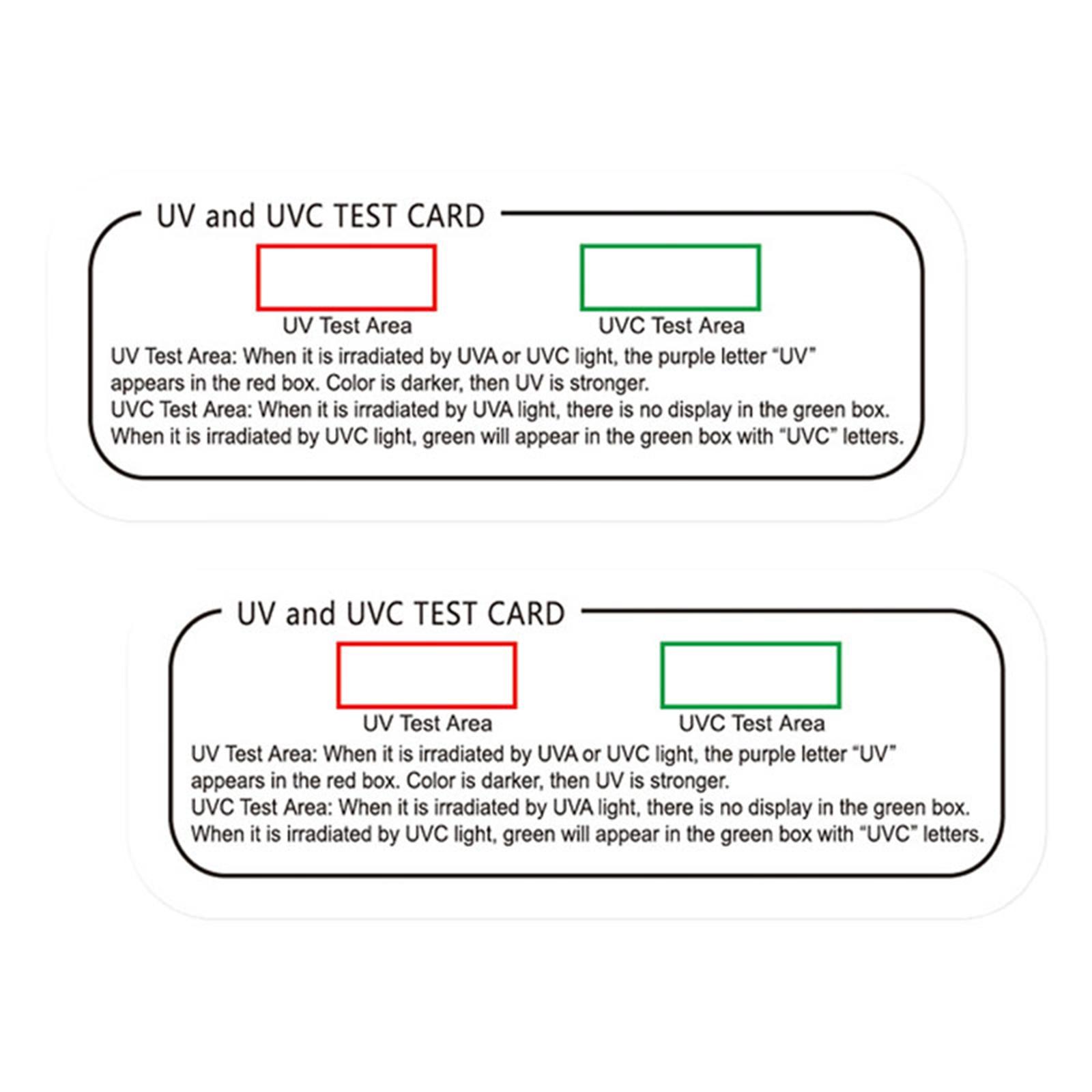 UV and UVC TEST CARD

UV Test Area

UVC Test Area

UV Test Area: When it is irradiated by UVA or UVC light, the purple letter “UV” appears in the red box. Color is darker, then UV is stronger.
UVC Test Area: When it is irradiated by UVA light, there is no display in the green box. When it is irradiated by UVC light, green will appear in the green box with “UVC” letters.

UV and UVC TEST CARD

UV Test Area

UVC Test Area

UV Test Area: When it is irradiated by UVA or UVC light, the purple letter “UV” appears in the red box. Color is darker, then UV is stronger.
UVC Test Area: When it is irradiated by UVA light, there is no display in the green box. When it is irradiated by UVC light, green will appear in the green box with “UVC” letters.