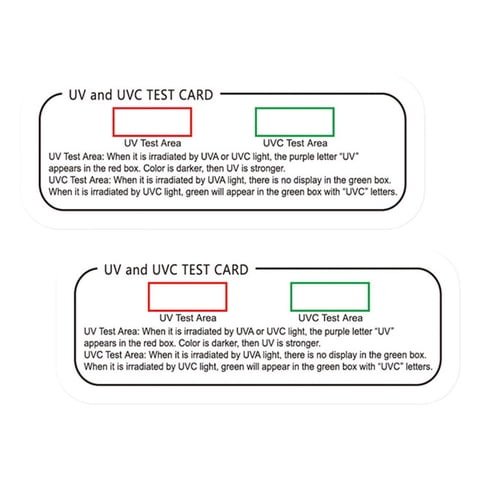 UV and UVC TEST CARD

UV Test Area

UVC Test Area

UV Test Area: When it is irradiated by UVA or UVC light, the purple letter "UV" appears in the red box. Color is darker, then UV is stronger.
UVC Test Area: When it is irradiated by UVA light, there is no display in the green box. When it is irradiated by UVC light, green will appear in the green box with "UVC" letters.

UV and UVC TEST CARD

UV Test Area

UVC Test Area

UV Test Area: When it is irradiated by UVA or UVC light, the purple letter "UV" appears in the red box. Color is darker, then UV is stronger.
UVC Test Area: When it is irradiated by UVA light, there is no display in the green box. When it is irradiated by UVC light, green will appear in the green box with "UVC" letters.