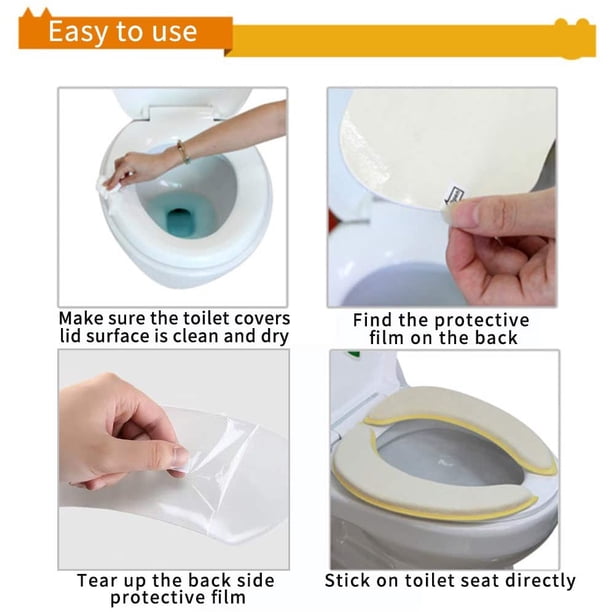 Easy to use

Make sure the toilet covers lid surface is clean and dry

Find the protective film on the back

Tear up the back side protective film

Stick on toilet seat directly