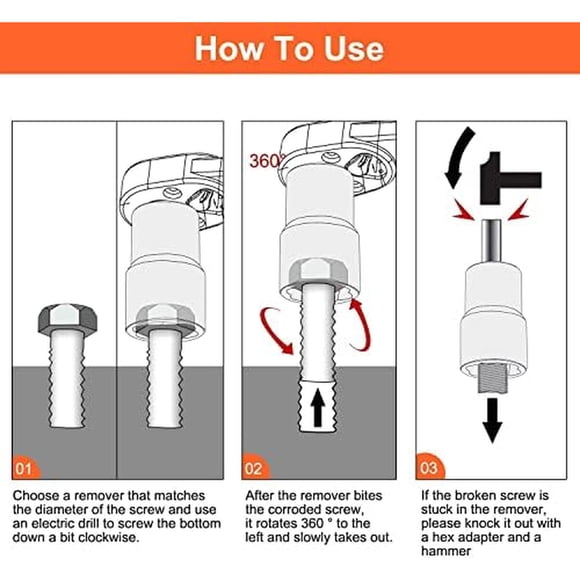 How To Use

360°

01

Choose a remover that matches the diameter of the screw and use an electric drill to screw the bottom down a bit clockwise.

02

After the remover bites the corroded screw, it rotates 360 ° to the left and slowly takes out.

03

If the broken screw is stuck in the remover, please knock it out with a hex adapter and a hammer