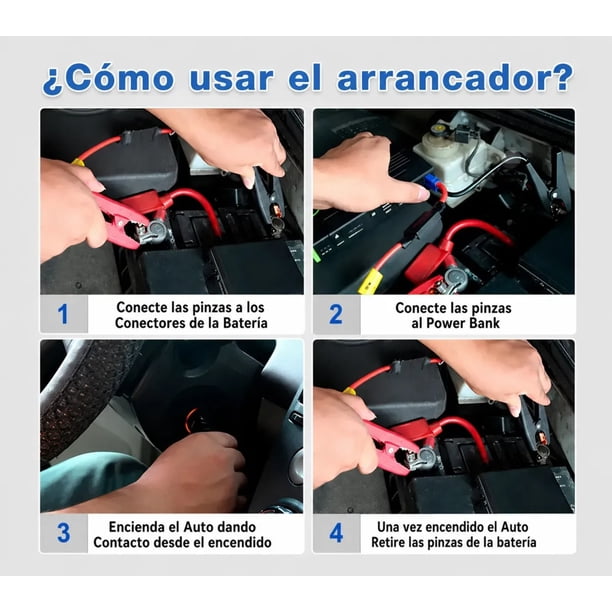 ¿Cómo usar el arrancador?

1 Conecte las pinzas a los Conectores de la Batería

2 Conecte las pinzas al Power Bank

3 Encienda el Auto dando Contacto desde el encendido

4 Una vez encendido el Auto Retire las pinzas de la batería