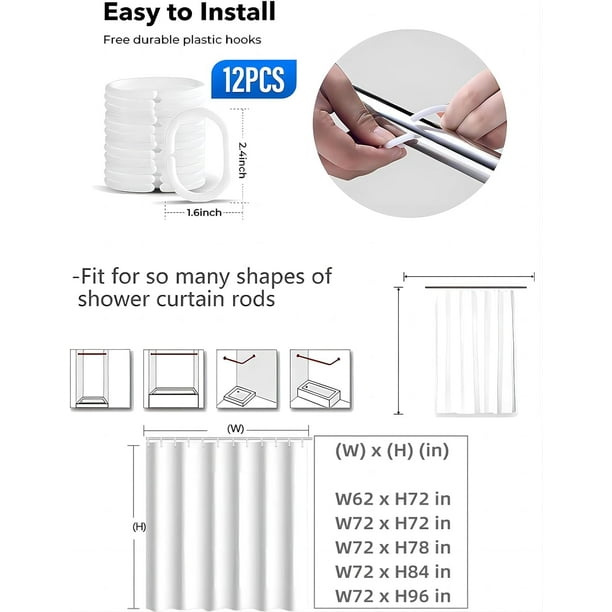 Easy to Install

Free durable plastic hooks

12PCS

2.4inch

1.6inch

-Fit for so many shapes of shower curtain rods

(W)

(H)

(W) x (H) (in)

W62 x H72 in
W72 x H72 in
W72 x H78 in
W72 x H84 in
W72 x H96 in