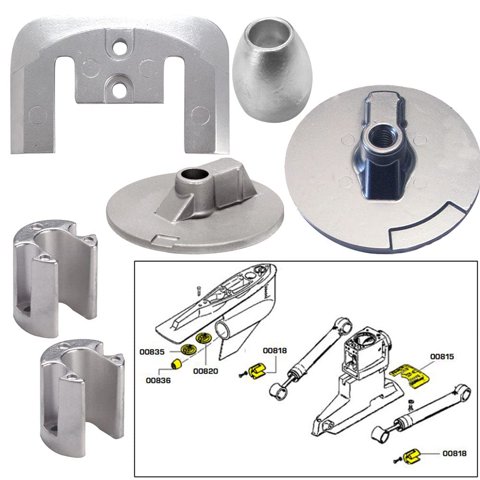 00835
00836
00820
00818
00815
00818