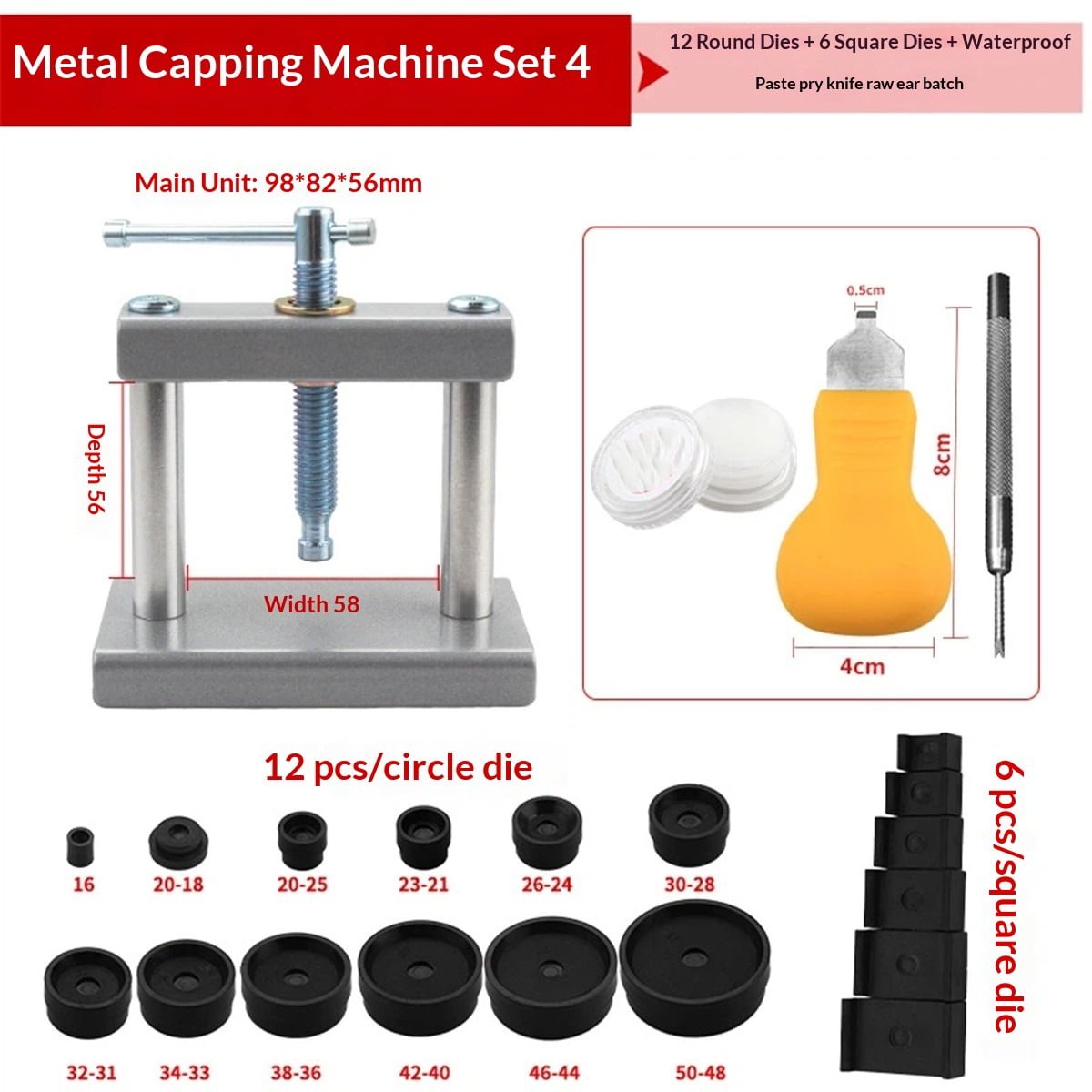 Metal Capping Machine Set 4

12 Round Dies + 6 Square Dies + Waterproof

Paste pry knife raw ear batch

Main Unit: 98*82*56mm

Depth 56

Width 58

0.5cm

8cm

4cm

12 pcs/circle die

16

20-18

20-25

23-21

26-24

30-28

32-31

34-33

38-36

42-40

46-44

50-48

6 pcs/square die