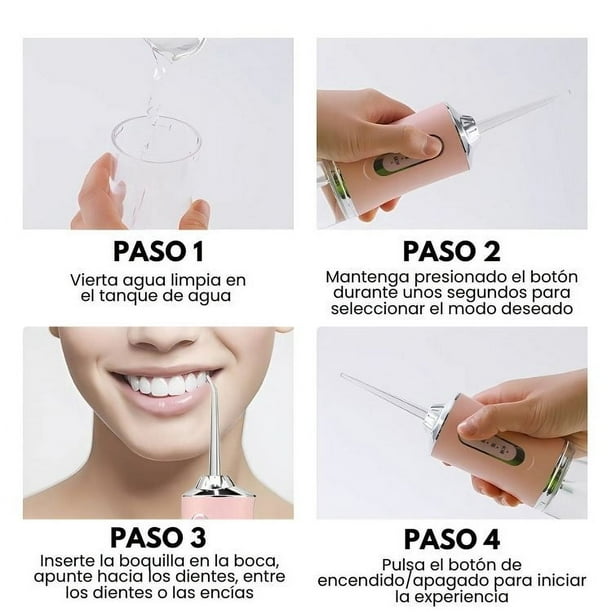 PASO 1

Vierta agua limpia en el tanque de agua

PASO 2

Mantenga presionado el botón durante unos segundos para seleccionar el modo deseado

PASO 3

Inserte la boquilla en la boca, apunte hacia los dientes, entre los dientes o las encías

PASO 4

Pulsa el botón de encendido/apagado para iniciar la experiencia