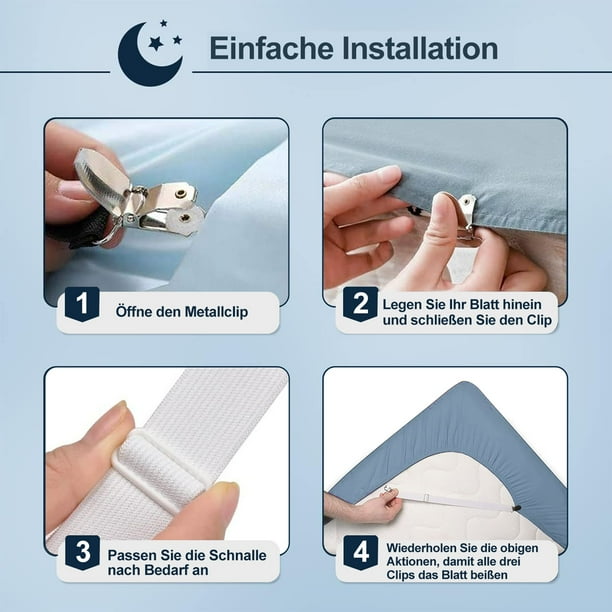 Einfache Installation

1 Öffne den Metallclip

2 Legen Sie Ihr Blatt hinein und schließen Sie den Clip

3 Passen Sie die Schnalle nach Bedarf an

4 Wiederholen Sie die obigen Aktionen, damit alle drei Clips das Blatt beißen