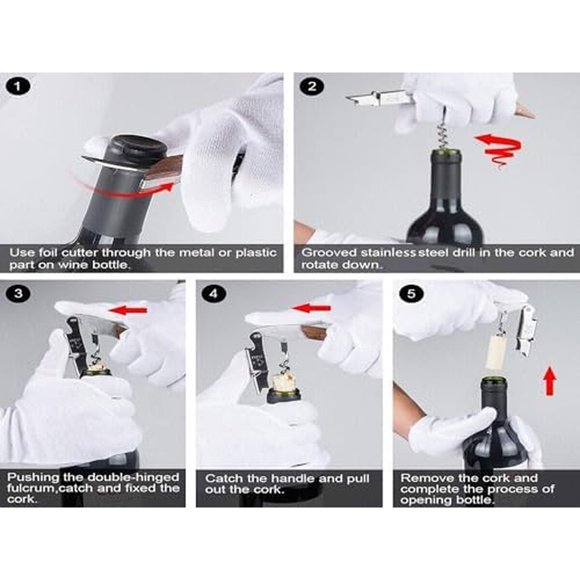 1

Use foil cutter through the metal or plastic part on wine bottle.

2

Grooved stainless steel drill in the cork and rotate down.

3

Pushing the double-hinged fulcrum,catch and fixed the cork.

4

Catch the handle and pull out the cork.

5

Remove the cork and complete the process of opening bottle.