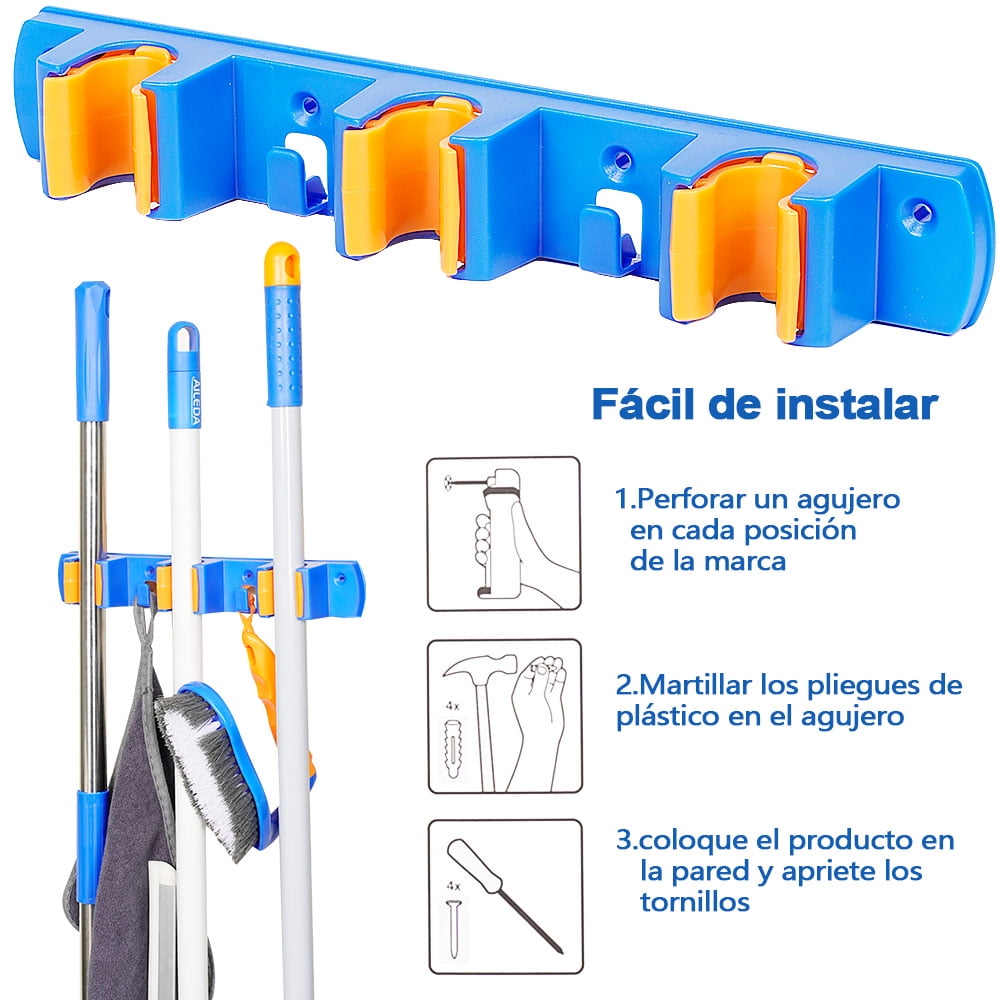 AILEDA

Fácil de instalar

1.Perforar un agujero en cada posición de la marca

4x

2.Martillar los pliegues de plástico en el agujero

4x

3.coloque el producto en la pared y apriete los tornillos